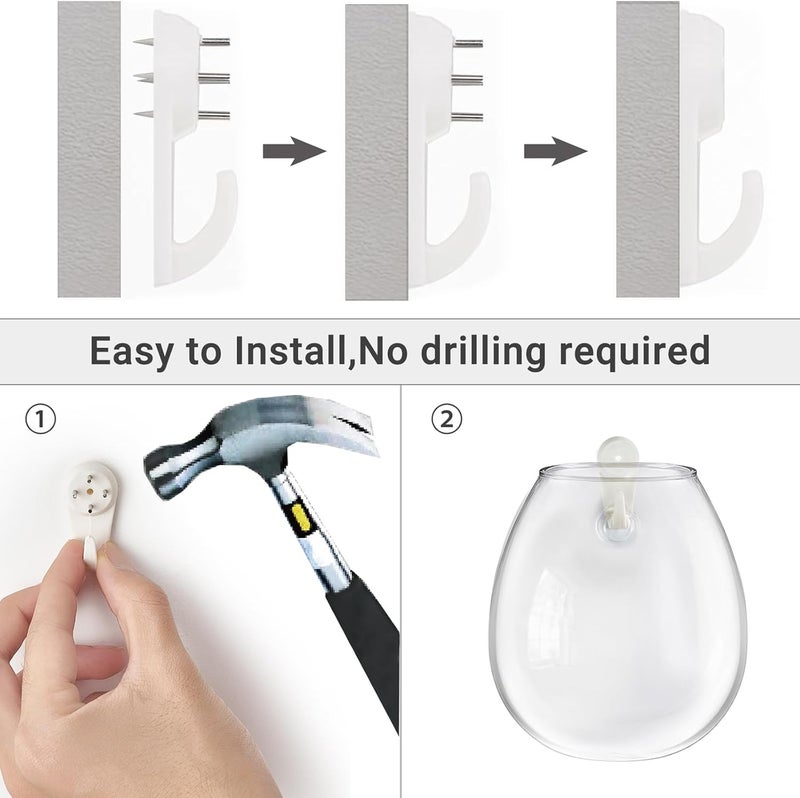 Easy to Install,No drilling required

①

②